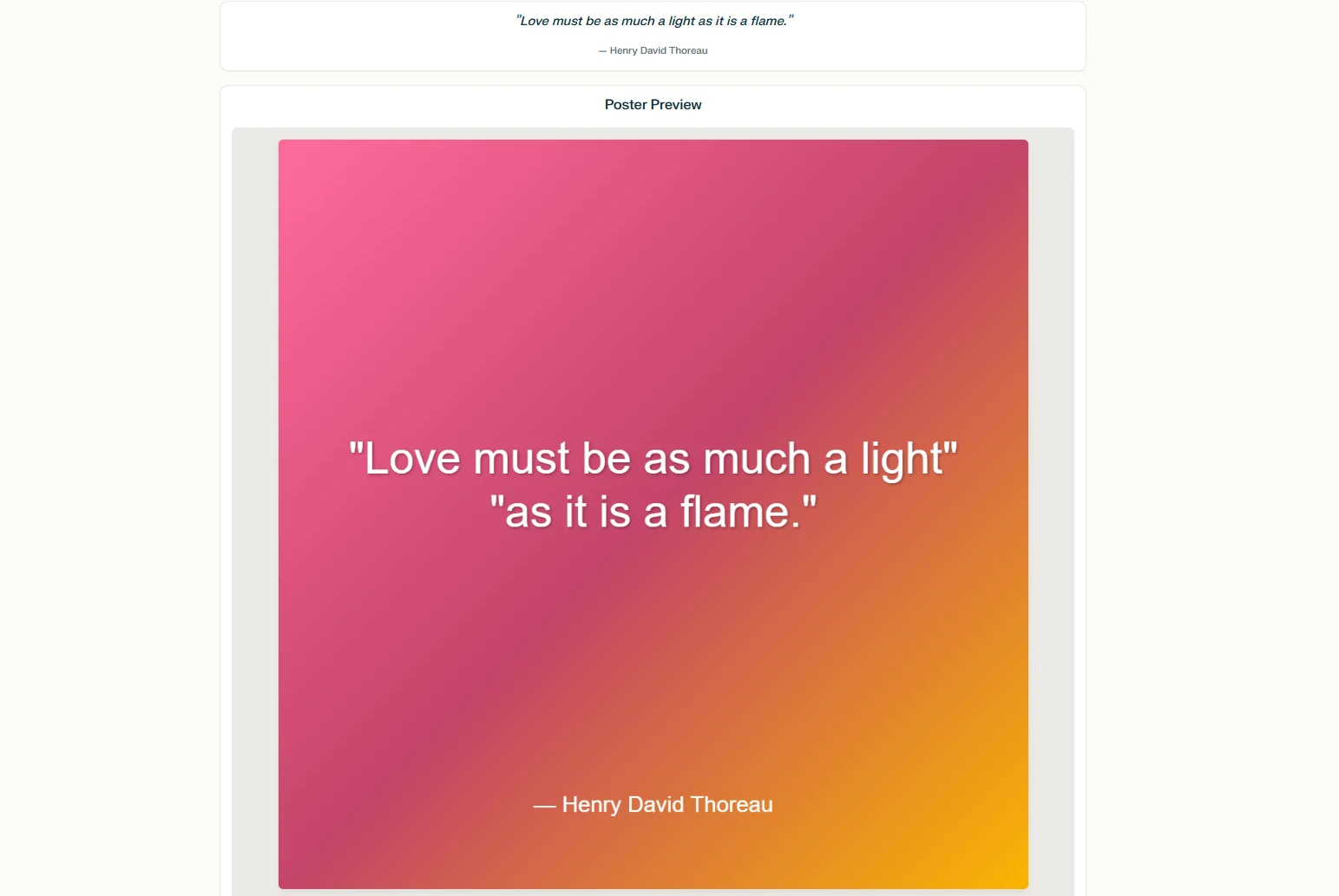 "Love must be as much a light as it is a flame."

— Henry David Thoreau

Poster Preview

"Love must be as much a light"
"as it is a flame."

— Henry David Thoreau