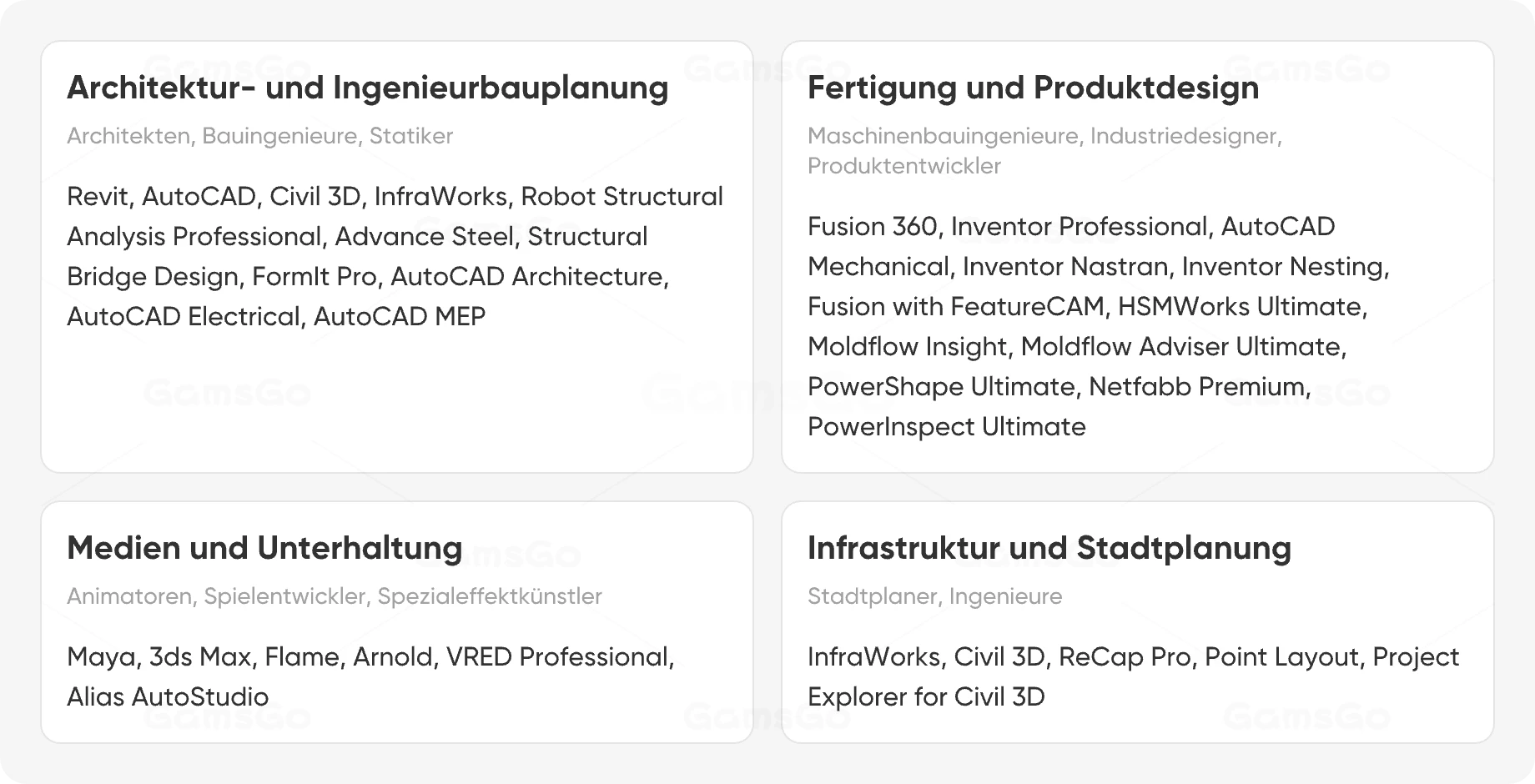 Architektur- und Ingenieurbauplanung

Architekten, Bauingenieure, Statiker

Revit, AutoCAD, Civil 3D, InfraWorks, Robot Structural Analysis Professional, Advance Steel, Structural Bridge Design, FormIt Pro, AutoCAD Architecture, AutoCAD Electrical, AutoCAD MEP

Fertigung und Produktdesign

Maschinenbauingenieure, Industriedesigner, Produktentwickler

Fusion 360, Inventor Professional, AutoCAD Mechanical, Inventor Nastran, Inventor Nesting, Fusion with FeatureCAM, HSMWorks Ultimate, Moldflow Insight, Moldflow Adviser Ultimate, PowerShape Ultimate, Netfabb Premium, PowerInspect Ultimate

Medien und Unterhaltung

Animatoren, Spielentwickler, Spezialeffektkünstler

Maya, 3ds Max, Flame, Arnold, VRED Professional, Alias AutoStudio

Infrastruktur und Stadtplanung

Stadtplaner, Ingenieure

InfraWorks, Civil 3D, ReCap Pro, Point Layout, Project Explorer for Civil 3D

GamsGo