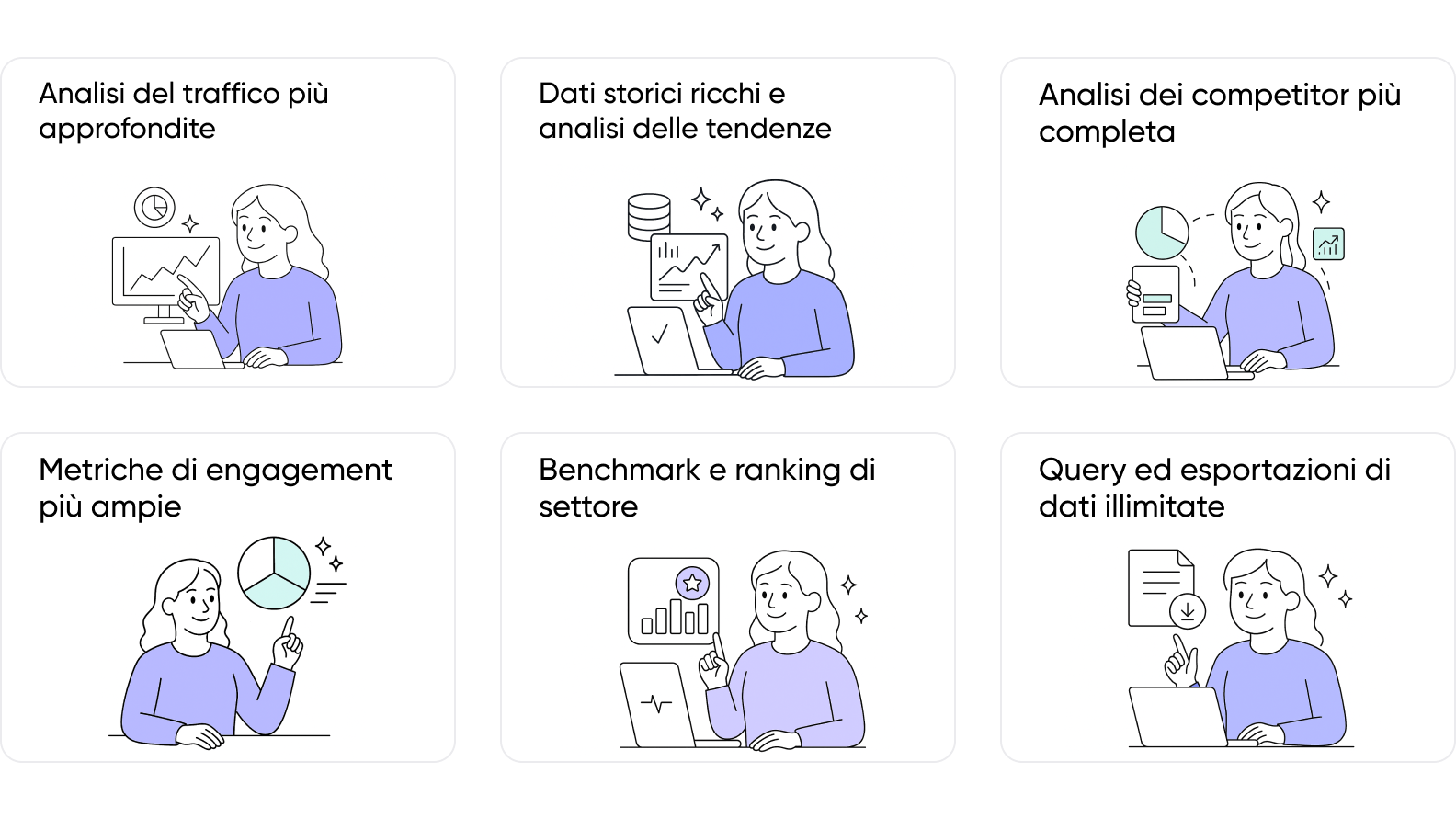 Analisi del traffico più approfondite

Dati storici ricchi e analisi delle tendenze

Analisi dei competitor più completa

Metriche di engagement più ampie

Benchmark e ranking di settore

Query ed esportazioni di dati illimitate